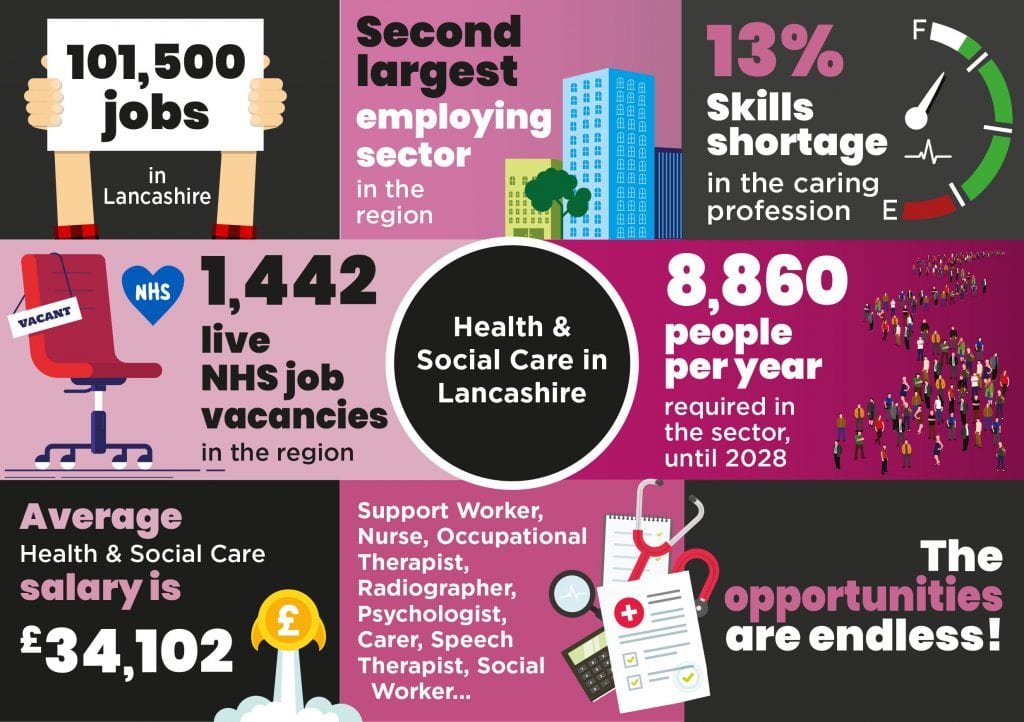 101,500 jobs

in Lancashire

Second largest employing sector

in the region

13%

Skills shortage

in the caring profession

F

E

VACANT

NHS

1,442

live NHS job vacancies

in the region

Health & Social Care in Lancashire

8,860

people per year

required in the sector, until 2028

Average

Health & Social Care

salary is

£34,102

£

Support Worker, Nurse, Occupational Therapist, Radiographer, Psychologist, Carer, Speech Therapist, Social Worker...

The opportunities are endless!