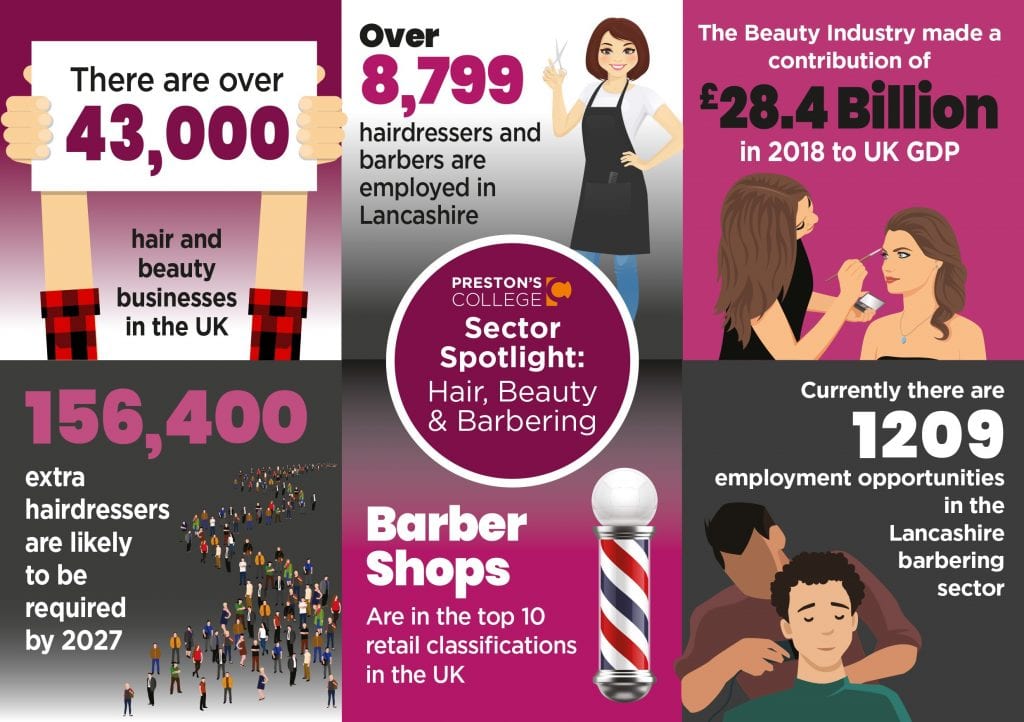 There are over 43,000 hair and beauty businesses in the UK

Over 8,799 hairdressers and barbers are employed in Lancashire

The Beauty Industry made a contribution of £28.4 Billion in 2018 to UK GDP

PRESTON'S COLLEGE

Sector Spotlight: Hair, Beauty & Barbering

156,400 extra hairdressers are likely to be required by 2027

Barber Shops Are in the top 10 retail classifications in the UK

Currently there are 1209 employment opportunities in the Lancashire barbering sector